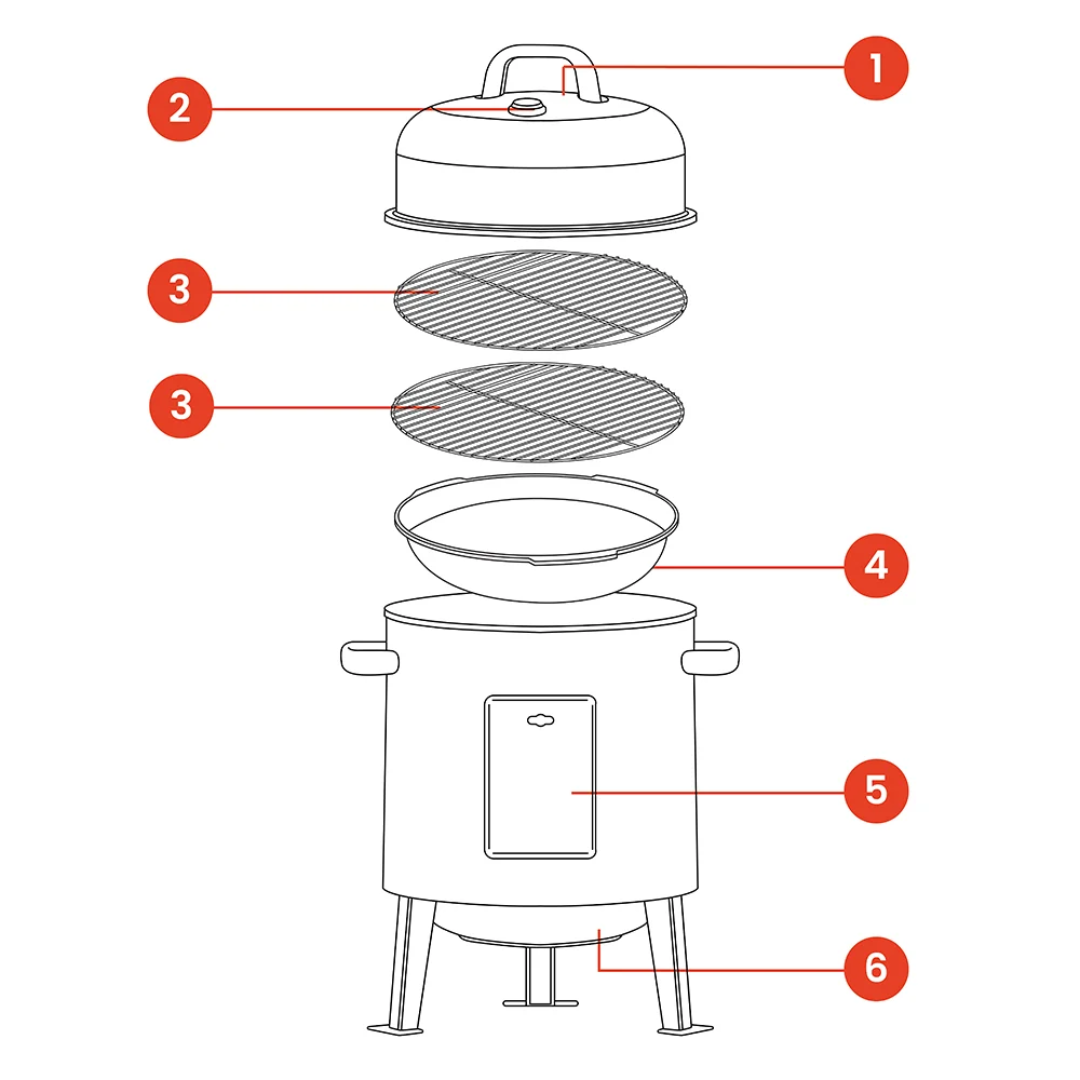 1
2
3
3
4
5
6